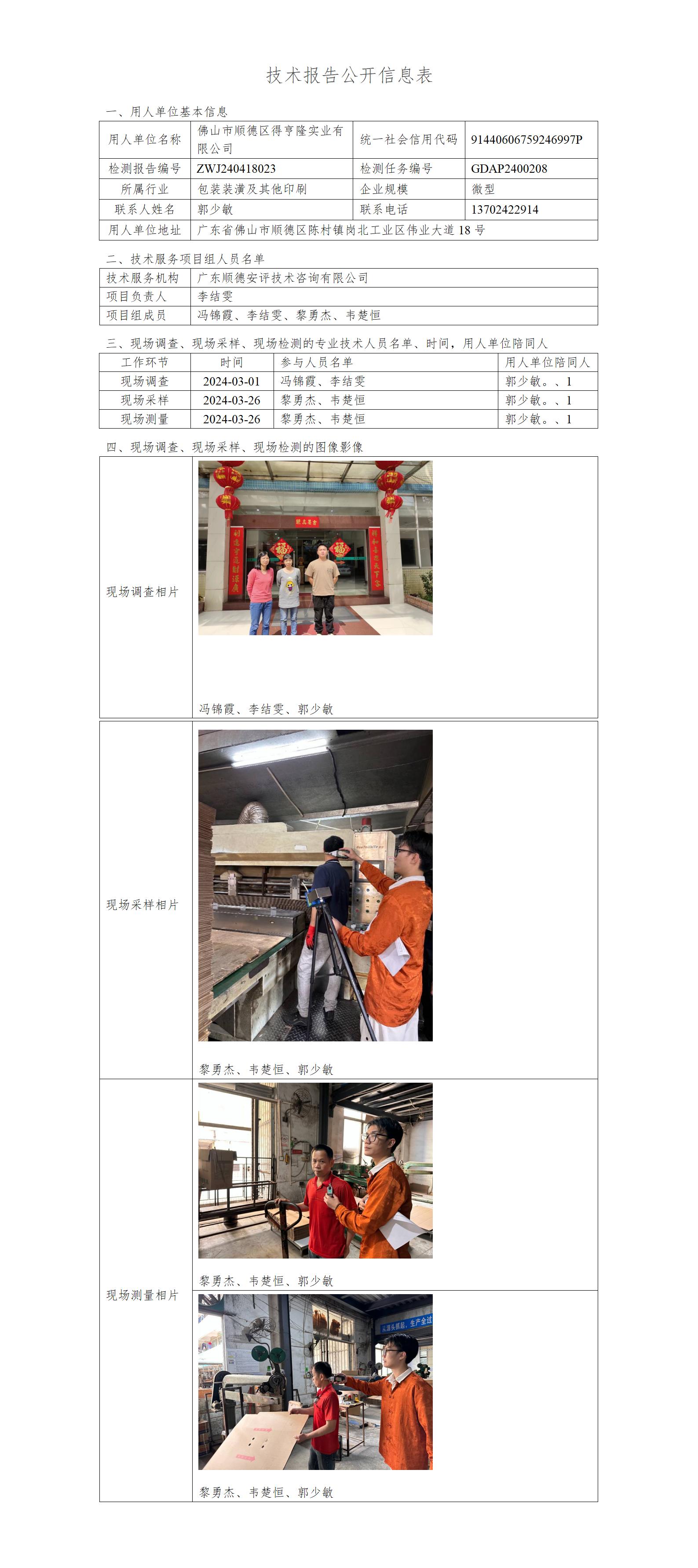 技术报告公开信息表

一、用人单位基本信息

| 用人单位名称 | 佛山市顺德区得亨隆实业有限公司 | 统一社会信用代码 | 91440606759246997P |
|---|---|---|---|
| 检测报告编号 | ZWJ240418023 | 检测任务编号 | GDAP2400208 |
| 所属行业 | 包装装潢及其他印刷 | 企业规模 | 微型 |
| 联系人姓名 | 郭少敏 | 联系电话 | 13702422914 |
| 用人单位地址 | 广东省佛山市顺德区陈村镇岗北工业区伟业大道 18 号 | | |

二、技术服务项目组人员名单

| 技术服务机构 | 广东顺德安评技术咨询有限公司 |
|---|---|
| 项目负责人 | 李结雯 |
| 项目组成员 | 冯锦霞、李结雯、黎勇杰、韦楚恒 |

三、现场调查、现场采样、现场检测的专业技术人员名单、时间，用人单位陪同人

| 工作环节 | 时间 | 参与人员名单 | 用人单位陪同人 |
|---|---|---|---|
| 现场调查 | 2024-03-01 | 冯锦霞、李结雯 | 郭少敏。、1 |
| 现场采样 | 2024-03-26 | 黎勇杰、韦楚恒 | 郭少敏。、1 |
| 现场测量 | 2024-03-26 | 黎勇杰、韦楚恒 | 郭少敏。、1 |

四、现场调查、现场采样、现场检测的图像影像

| 现场调查相片 | 冯锦霞、李结雯、郭少敏 |
|---|---|
| 现场采样相片 | 黎勇杰、韦楚恒、郭少敏 |
| 现场测量相片 | 黎勇杰、韦楚恒、郭少敏 |
| | 黎勇杰、韦楚恒、郭少敏 |